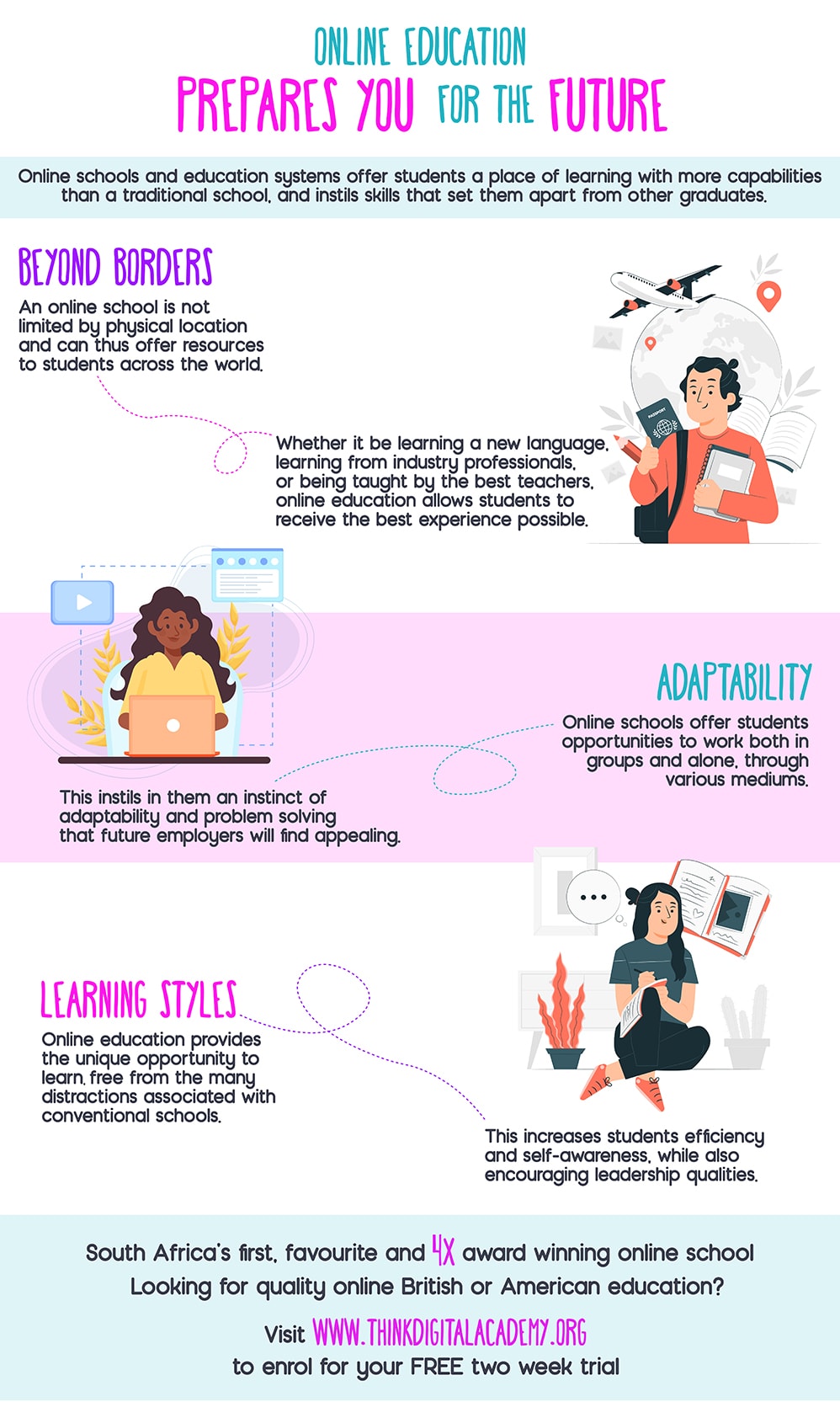 ONLINE EDUCATION
PREPARES YOU FOR THE FUTURE

Online schools and education systems offer students a place of learning with more capabilities than a traditional school, and instils skills that set them apart from other graduates.

BEYOND BORDERS
An online school is not limited by physical location and can thus offer resources to students across the world.

Whether it be learning a new language, learning from industry professionals, or being taught by the best teachers, online education allows students to receive the best experience possible.

PASSPORT

ADAPTABILITY
Online schools offer students opportunities to work both in groups and alone, through various mediums.

This instils in them an instinct of adaptability and problem solving that future employers will find appealing.

LEARNING STYLES
Online education provides the unique opportunity to learn, free from the many distractions associated with conventional schools.

This increases students efficiency and self-awareness, while also encouraging leadership qualities.

South Africa's first, favourite and 4X award winning online school
Looking for quality online British or American education?
Visit WWW.THINKDIGITALACADEMY.ORG
to enrol for your FREE two week trial