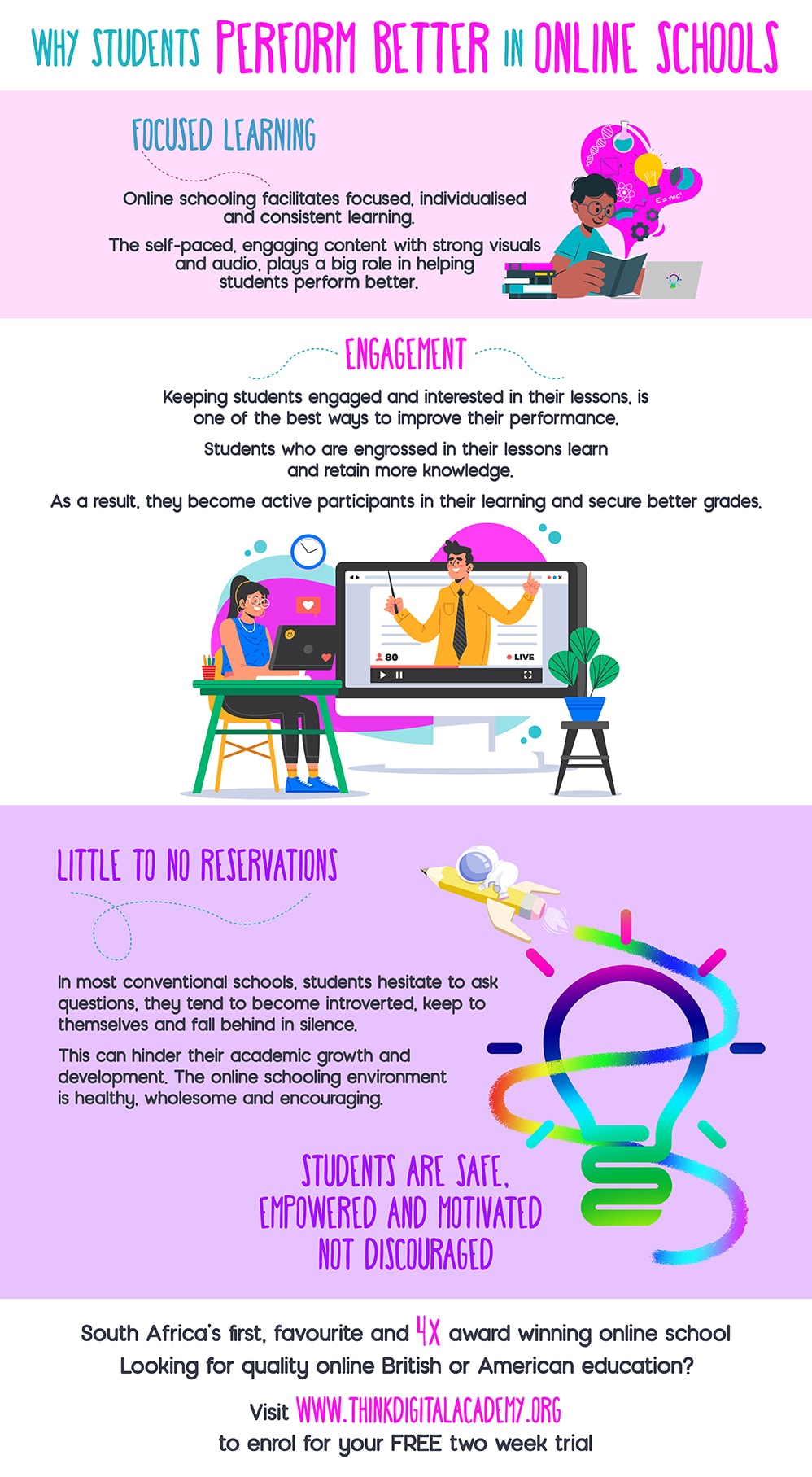 WHY STUDENTS PERFORM BETTER IN ONLINE SCHOOLS

FOCUSED LEARNING

Online schooling facilitates focused, individualised and consistent learning.

The self-paced, engaging content with strong visuals and audio, plays a big role in helping students perform better.

$E=mc^2$

ENGAGEMENT

Keeping students engaged and interested in their lessons, is one of the best ways to improve their performance.

Students who are engrossed in their lessons learn and retain more knowledge.

As a result, they become active participants in their learning and secure better grades.

80

LIVE

LITTLE TO NO RESERVATIONS

In most conventional schools, students hesitate to ask questions, they tend to become introverted, keep to themselves and fall behind in silence.

This can hinder their academic growth and development. The online schooling environment is healthy, wholesome and encouraging.

STUDENTS ARE SAFE, EMPOWERED AND MOTIVATED NOT DISCOURAGED

South Africa's first, favourite and 4X award winning online school
Looking for quality online British or American education?

Visit WWW.THINKDIGITALACADEMY.ORG
to enrol for your FREE two week trial