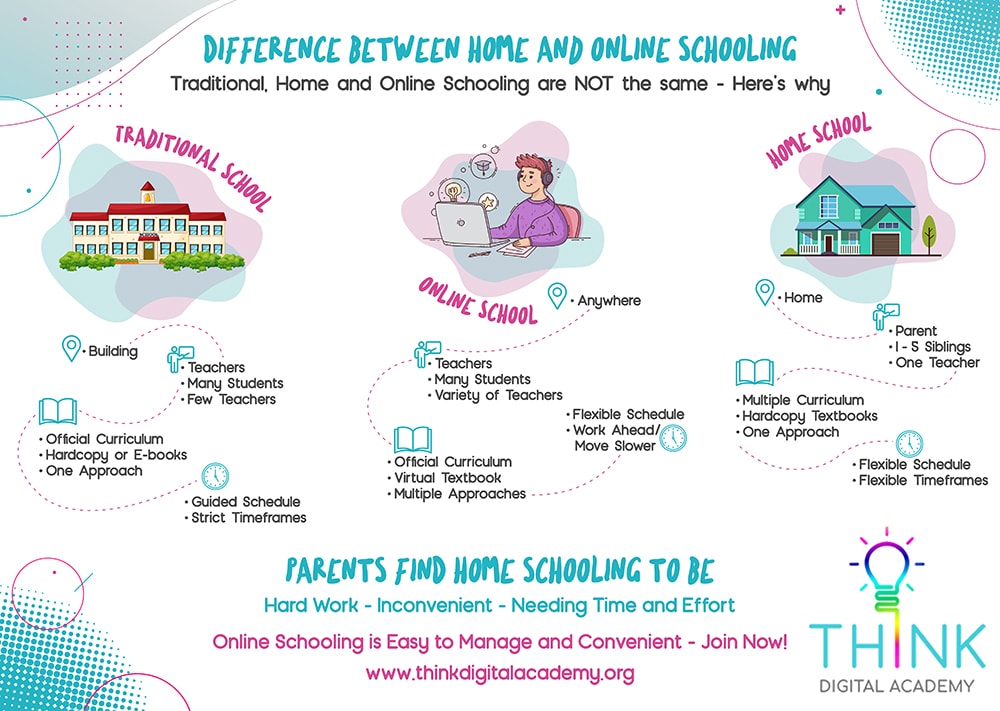 DIFFERENCE BETWEEN HOME AND ONLINE SCHOOLING

Traditional, Home and Online Schooling are NOT the same - Here's why

TRADITIONAL SCHOOL

• Building

• Teachers
• Many Students
• Few Teachers

• Official Curriculum
• Hardcopy or E-books
• One Approach

• Guided Schedule
• Strict Timeframes

ONLINE SCHOOL

• Anywhere

• Teachers
• Many Students
• Variety of Teachers

• Flexible Schedule
• Work Ahead/ Move Slower

• Official Curriculum
• Virtual Textbook
• Multiple Approaches

HOME SCHOOL

• Home

• Parent
• 1 - 5 Siblings
• One Teacher

• Multiple Curriculum
• Hardcopy Textbooks
• One Approach

• Flexible Schedule
• Flexible Timeframes

PARENTS FIND HOME SCHOOLING TO BE

Hard Work - Inconvenient - Needing Time and Effort

Online Schooling is Easy to Manage and Convenient - Join Now!

www.thinkdigitalacademy.org

THINK
DIGITAL ACADEMY